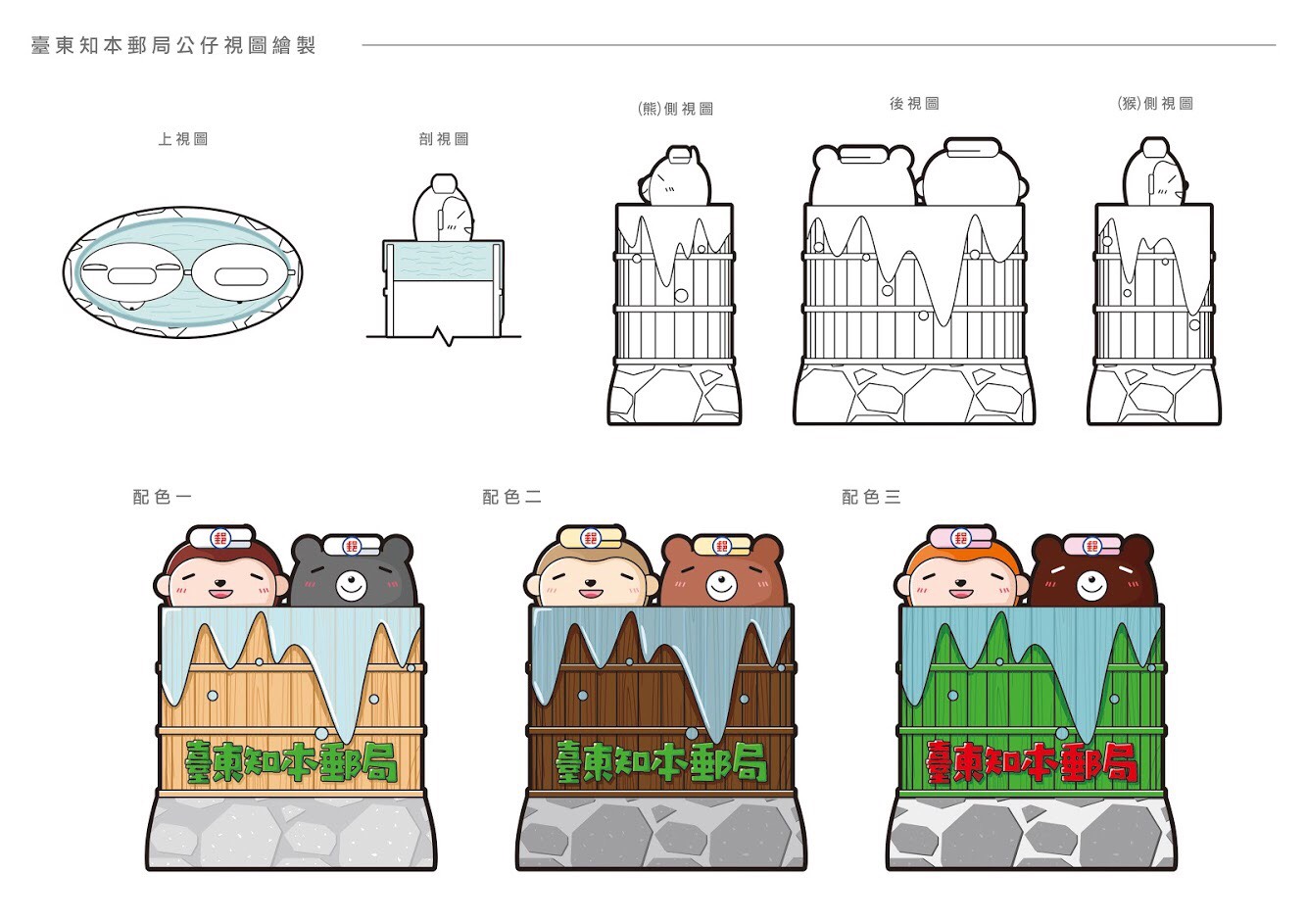 臺東知本郵局公仔視圖繪製

上視圖

剖視圖

(熊)側視圖

後視圖

(猴)側視圖

配色一

臺東知本郵局

配色二

臺東知本郵局

配色三

臺東知本郵局