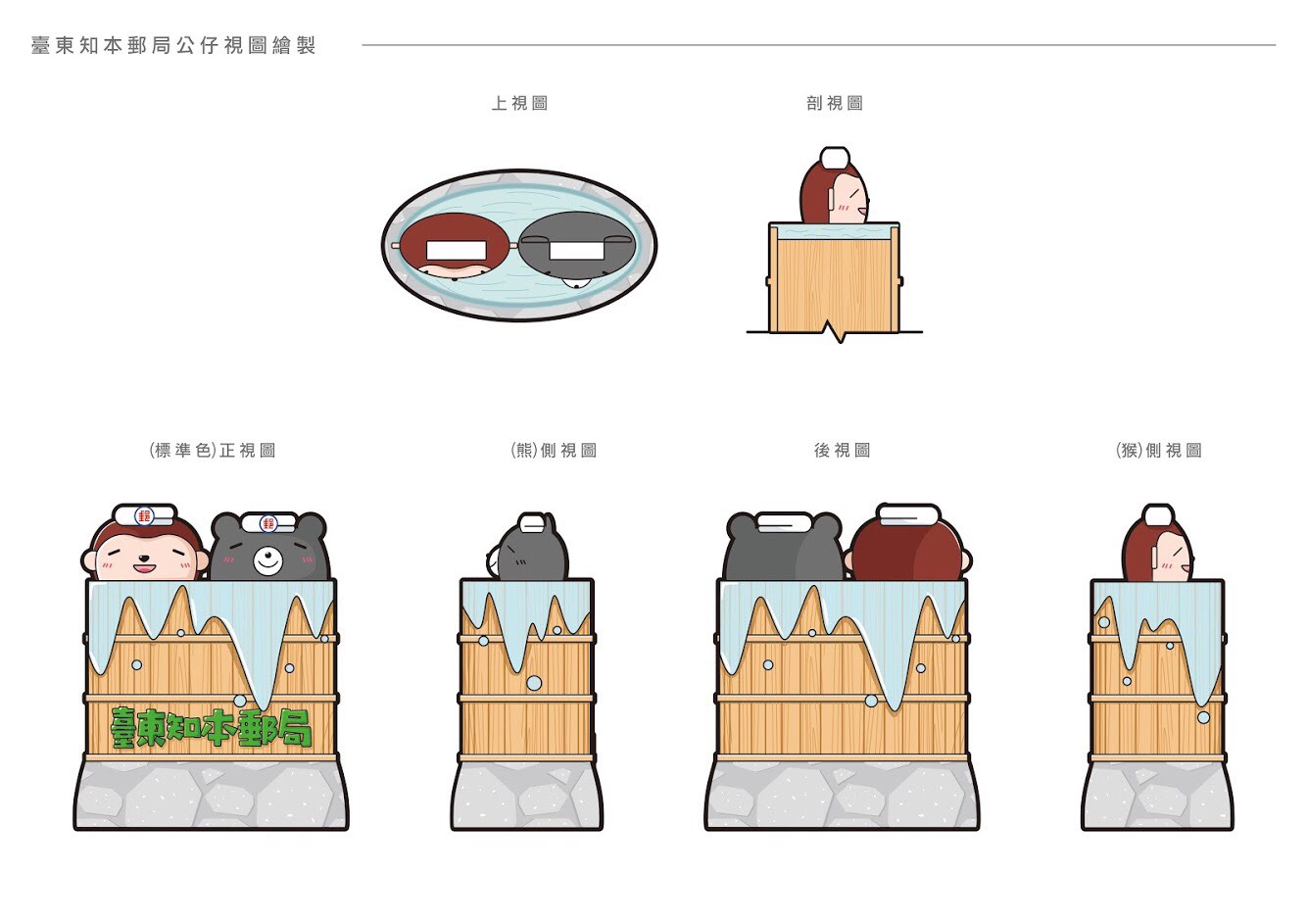 臺東知本郵局公仔視圖繪製

上視圖

剖視圖

(標準色)正視圖

(熊)側視圖

後視圖

(猴)側視圖

郵

郵

臺東知本郵局